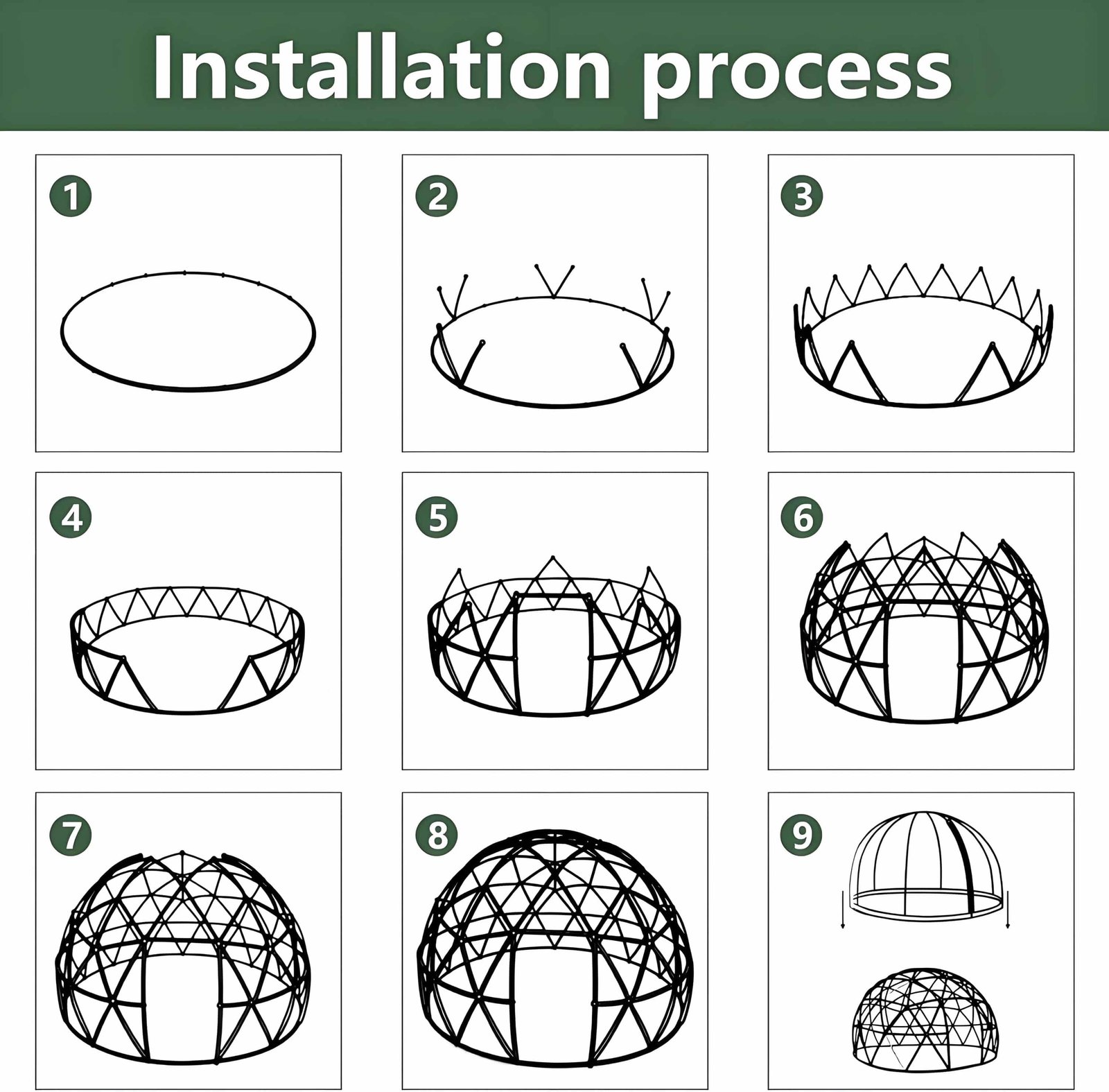 Installation process

1

2

3

4

5

6

7

8

9